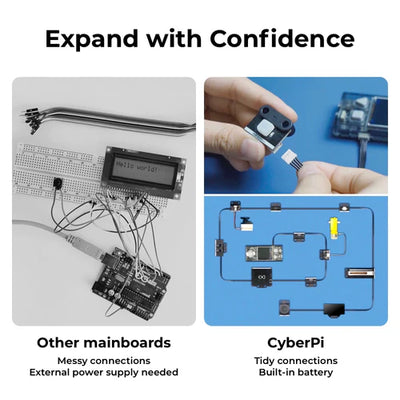 Expand with Confidence

Hello world!

Other mainboards
Messy connections
External power supply needed

CyberPi
Tidy connections
Built-in battery